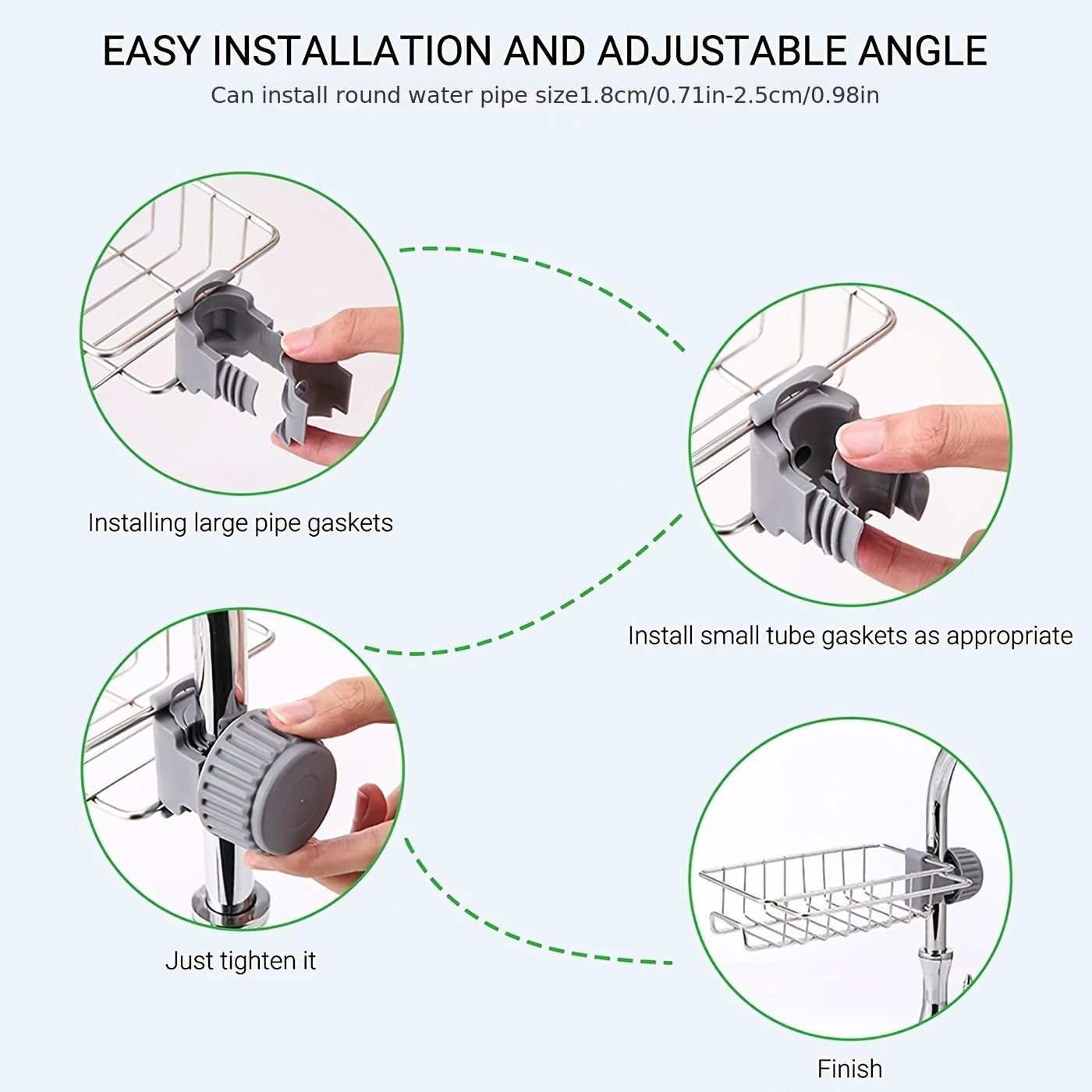 EASY INSTALLATION AND ADJUSTABLE ANGLE

Can install round water pipe size1.8cm/0.71in-2.5cm/0.98in

Installing large pipe gaskets

Install small tube gaskets as appropriate

Just tighten it

Finish