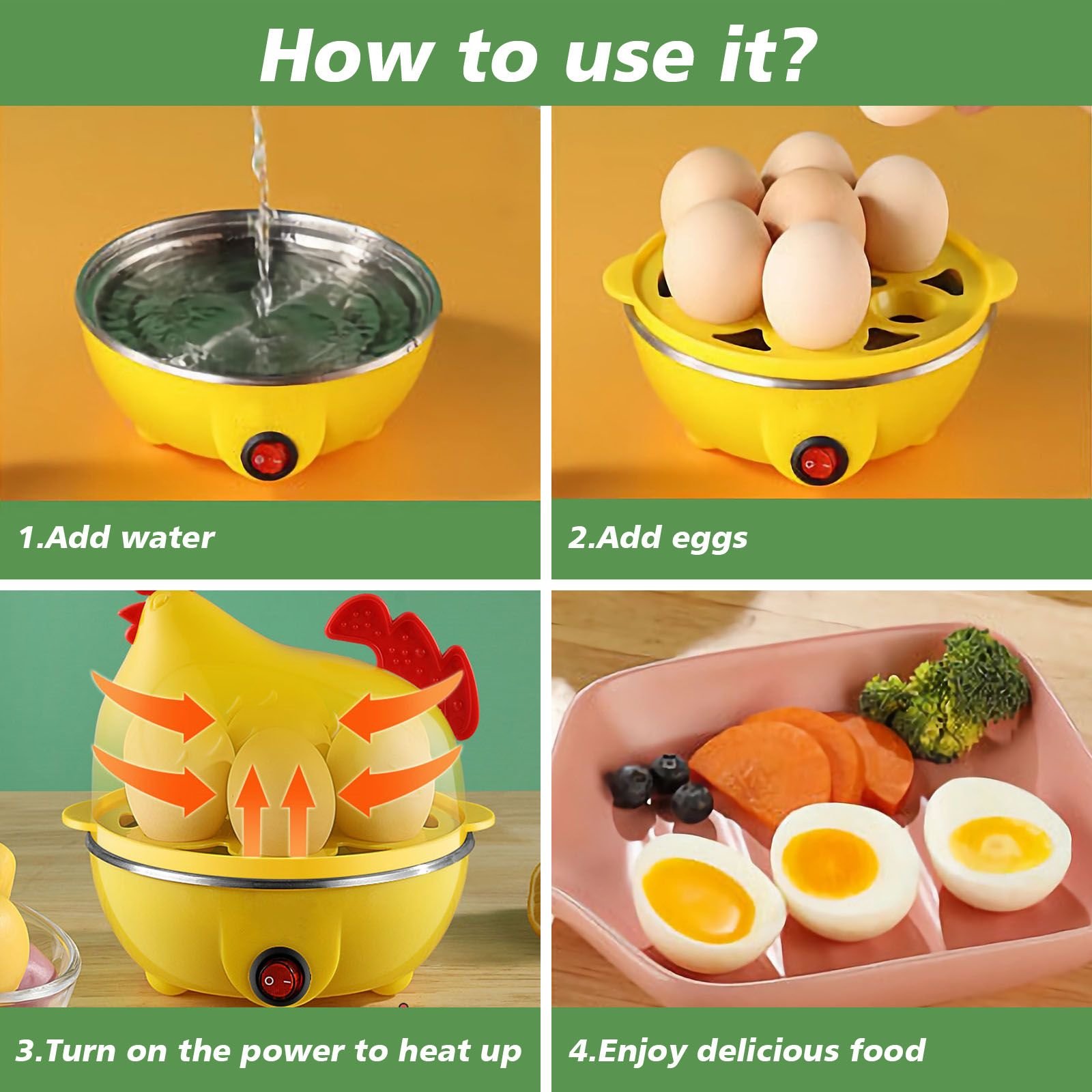 How to use it?

1.Add water

2.Add eggs

3.Turn on the power to heat up

4.Enjoy delicious food